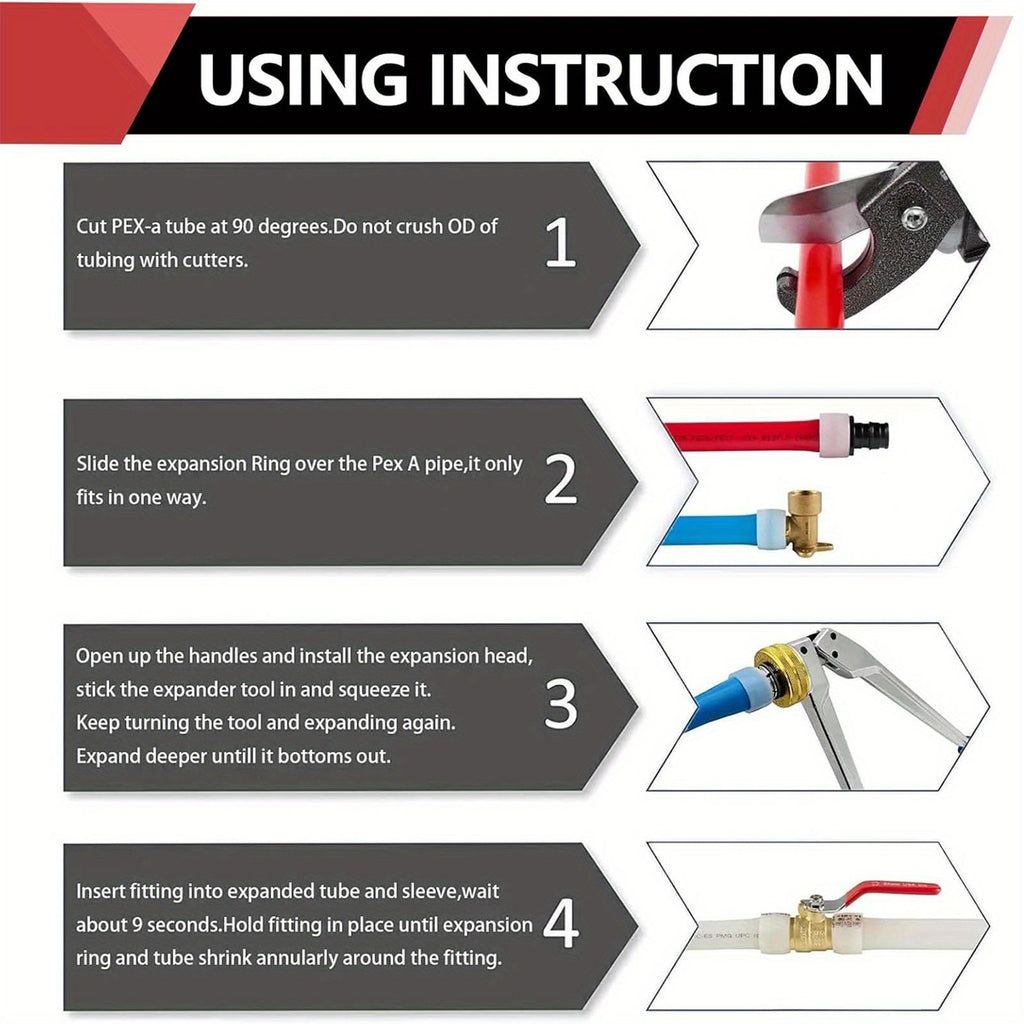 USING INSTRUCTION

Cut PEX-a tube at 90 degrees.Do not crush OD of tubing with cutters.

1

Slide the expansion Ring over the Pex A pipe,it only fits in one way.

2

Open up the handles and install the expansion head, stick the expander tool in and squeeze it.
Keep turning the tool and expanding again.
Expand deeper untill it bottoms out.

3

Insert fitting into expanded tube and sleeve,wait about 9 seconds.Hold fitting in place until expansion ring and tube shrink annularly around the fitting.

4